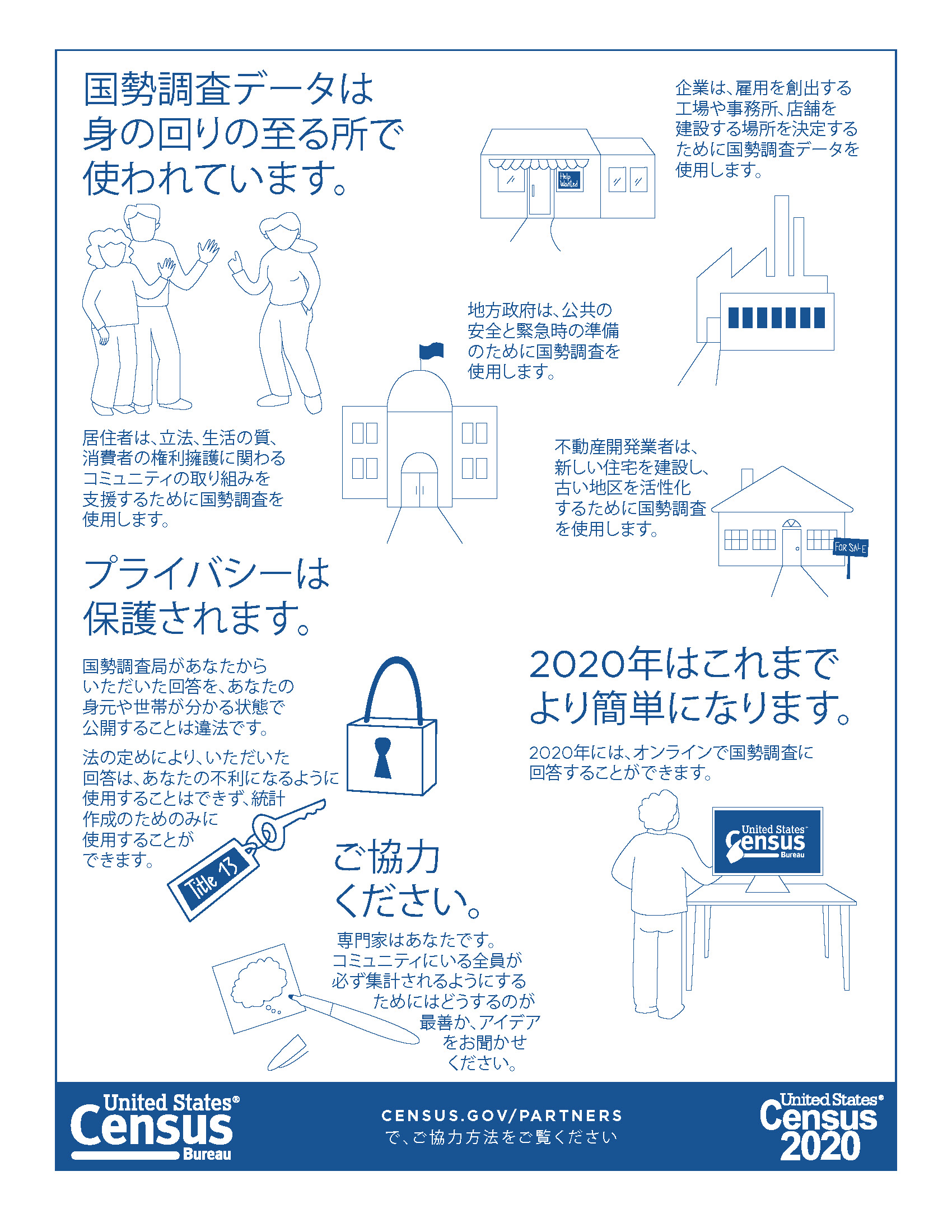 国勢調査データは身の回りの至る所で使われています。

企業は、雇用を創出する工場や事務所、店舗を建設する場所を決定するために国勢調査データを使用します。

Help Wanted

地方政府は、公共の安全と緊急時の準備のために国勢調査を使用します。

居住者は、立法、生活の質、消費者の権利擁護に関わるコミュニティの取り組みを支援するために国勢調査を使用します。

不動産開発業者は、新しい住宅を建設し、古い地区を活性化するために国勢調査を使用します。

FOR SALE

プライバシーは保護されます。

国勢調査局があなたからいただいた回答を、あなたの身元や世帯が分かる状態で公開することは違法です。

法の定めにより、いただいた回答は、あなたの不利になるように使用することはできず、統計作成のためのみに使用することができます。

Title 13

2020年はこれまでより簡単になります。

2020年には、オンラインで国勢調査に回答することができます。

United States Census Bureau

ご協力ください。

専門家はあなたです。コミュニティにいる全員が必ず集計されるようにするためにはどうするのが最善か、アイデアをお聞かせください。

United States Census Bureau

CENSUS.GOV/PARTNERS
で、ご協力方法をご覧ください

United States Census 2020